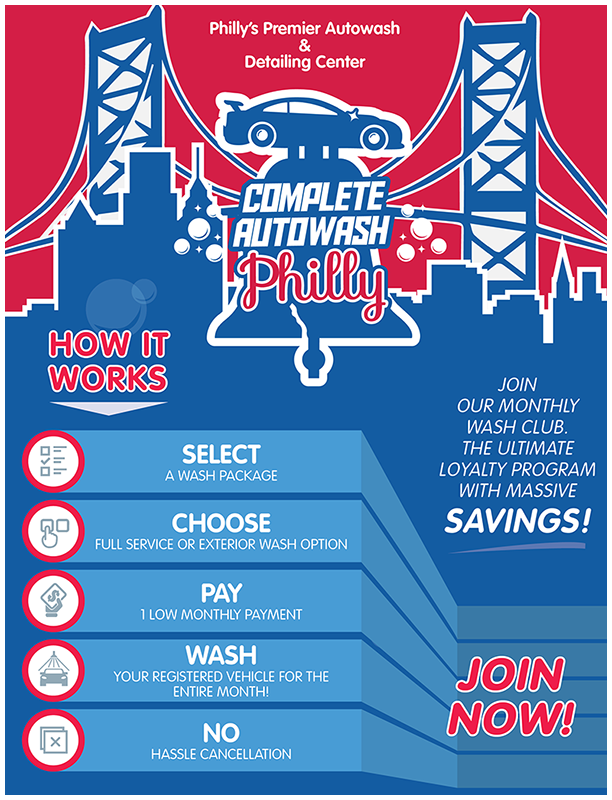 Philly's Premier Autowash & Detailing Center

COMPLETE AUTOWASH Philly

HOW IT WORKS

SELECT
A WASH PACKAGE

CHOOSE
FULL SERVICE OR EXTERIOR WASH OPTION

PAY
1 LOW MONTHLY PAYMENT

WASH
YOUR REGISTERED VEHICLE FOR THE ENTIRE MONTH!

NO
HASSLE CANCELLATION

JOIN OUR MONTHLY WASH CLUB. THE ULTIMATE LOYALTY PROGRAM WITH MASSIVE SAVINGS!

JOIN NOW!